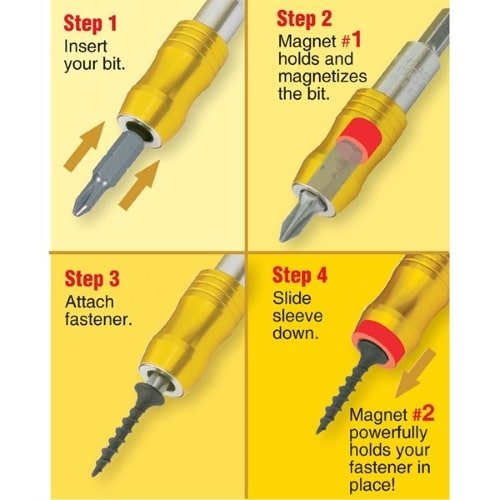 Step 1
Insert your bit.

Step 2
Magnet #1 holds and magnetizes the bit.

Step 3
Attach fastener.

Step 4
Slide sleeve down.

Magnet #2 powerfully holds your fastener in place!